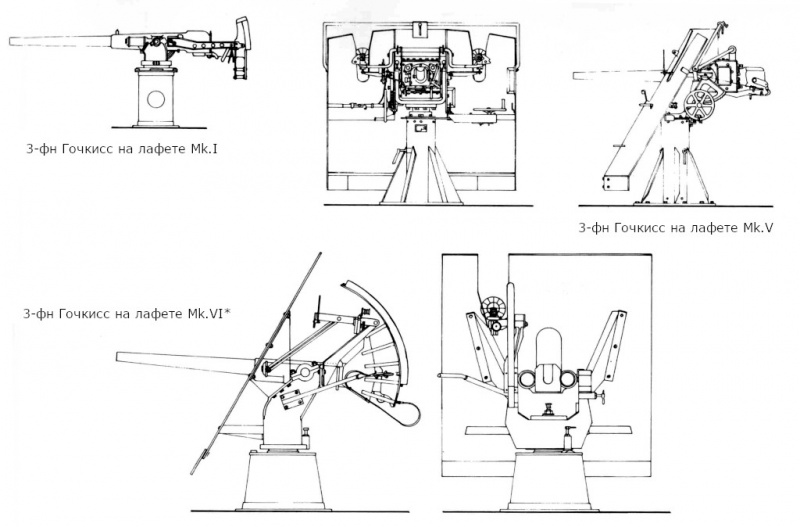 3-фн Гочкисс на лафете Mk.I

3-фн Гочкисс на лафете Mk.V

3-фн Гочкисс на лафете Mk.VI*