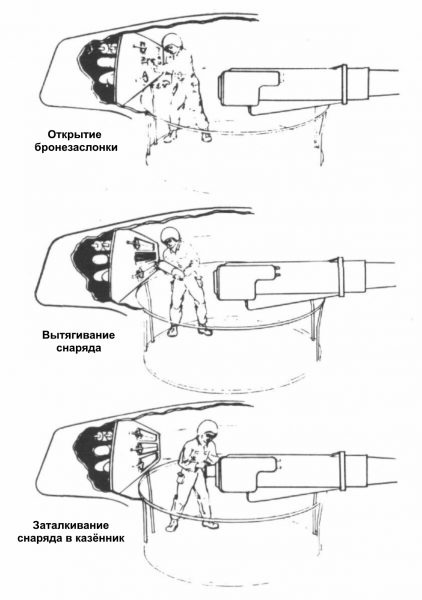 Открытие бронезаслонки

Вытягивание снаряда

Заталкивание снаряда в казённик